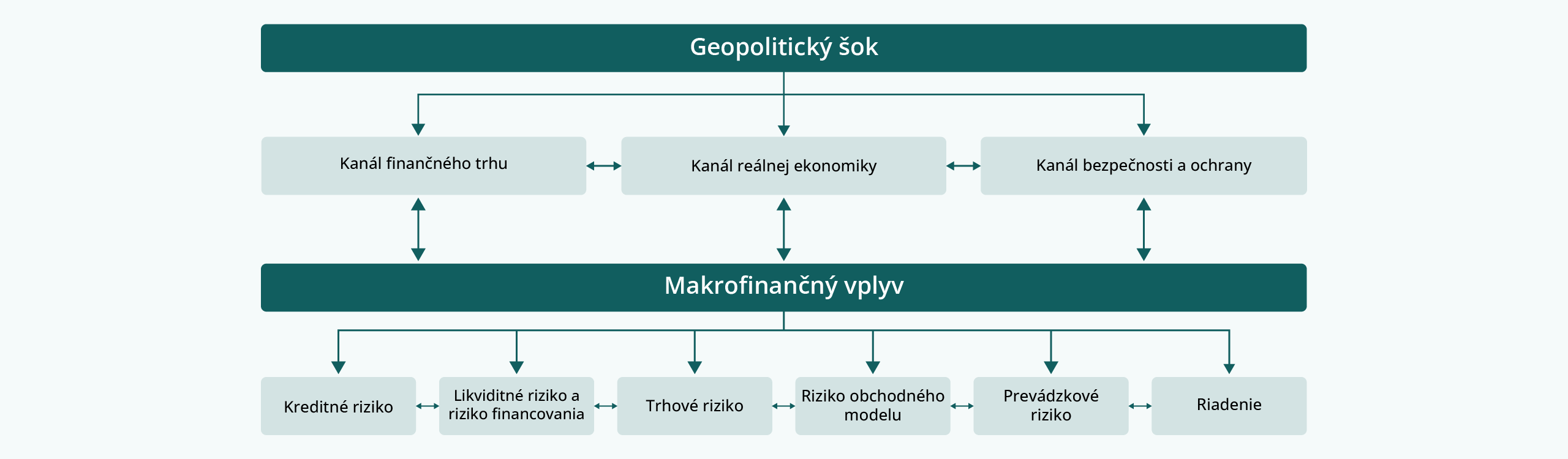 Geopolitický šok

Kanál finančného trhu

Kanál reálnej ekonomiky

Kanál bezpečnosti a ochrany

Makrofinančný vplyv

Kreditné riziko

Likviditné riziko a riziko financovania

Trhové riziko

Riziko obchodného modelu

Prevádzkové riziko

Riadenie